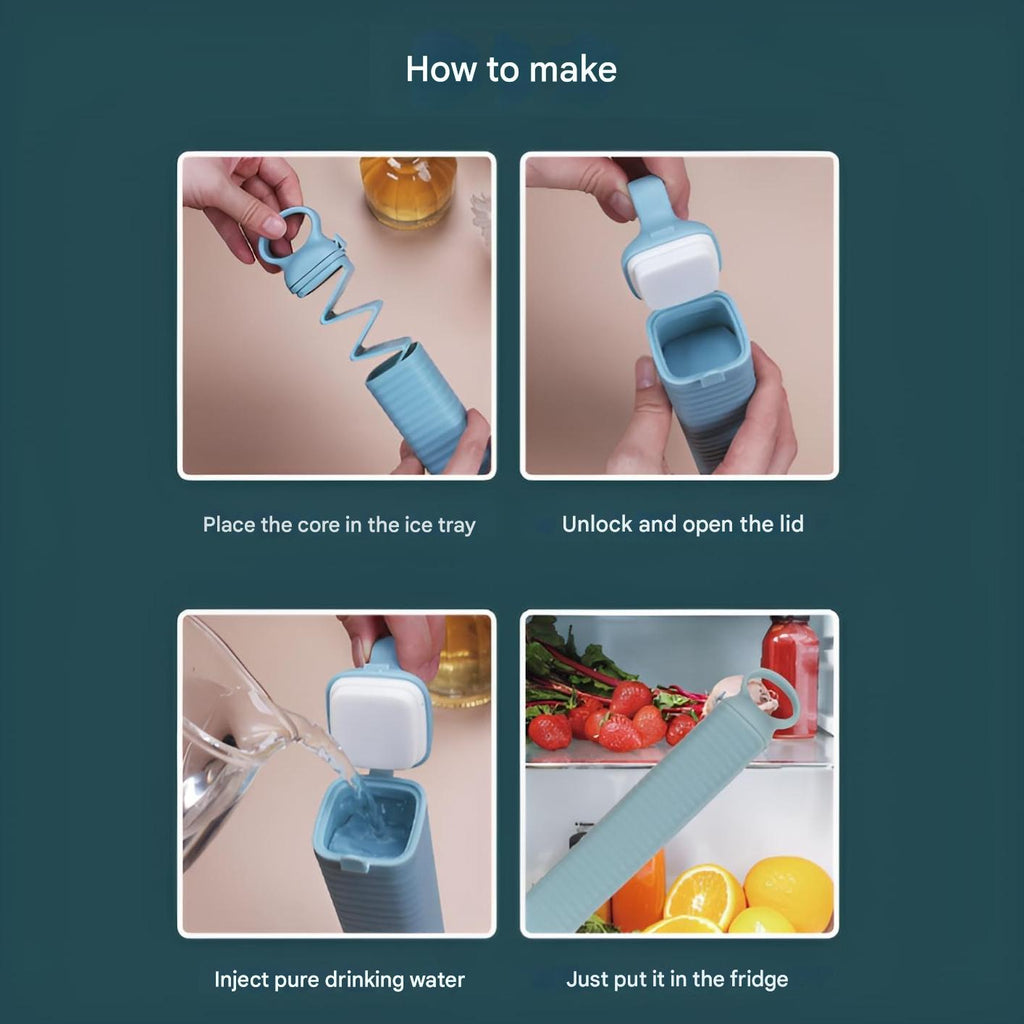 How to make

Place the core in the ice tray

Unlock and open the lid

Inject pure drinking water

Just put it in the fridge